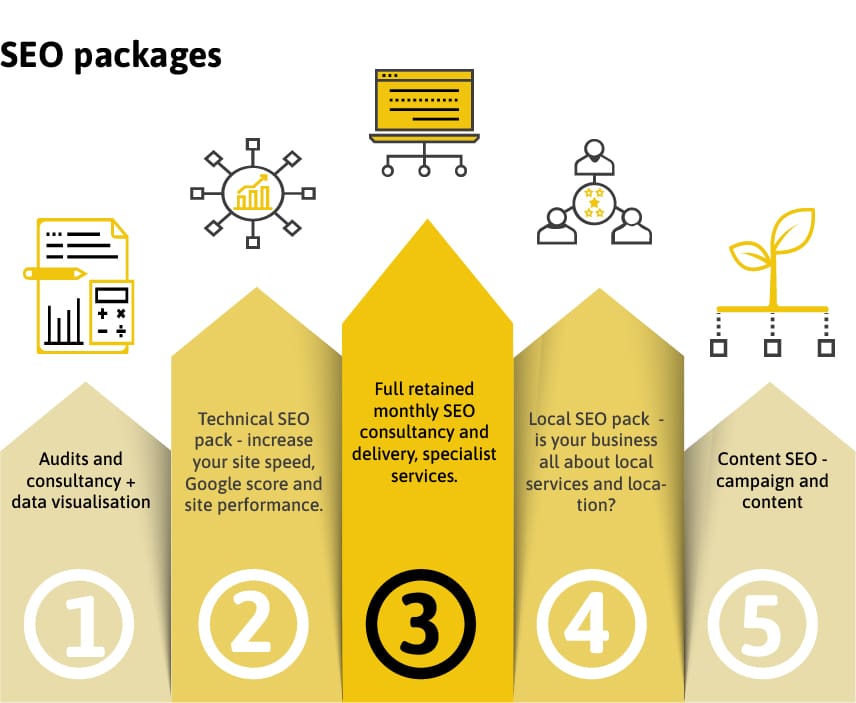 SEO packages

Audits and consultancy + data visualisation

1

Technical SEO pack - increase your site speed, Google score and site performance.

2

Full retained monthly SEO consultancy and delivery, specialist services.

3

Local SEO pack - is your business all about local services and location?

4

Content SEO - campaign and content

5